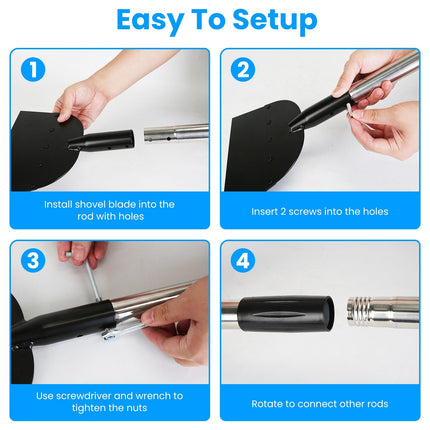 Easy To Setup

1

Install shovel blade into the rod with holes

2

Insert 2 screws into the holes

3

Use screwdriver and wrench to tighten the nuts

4

Rotate to connect other rods