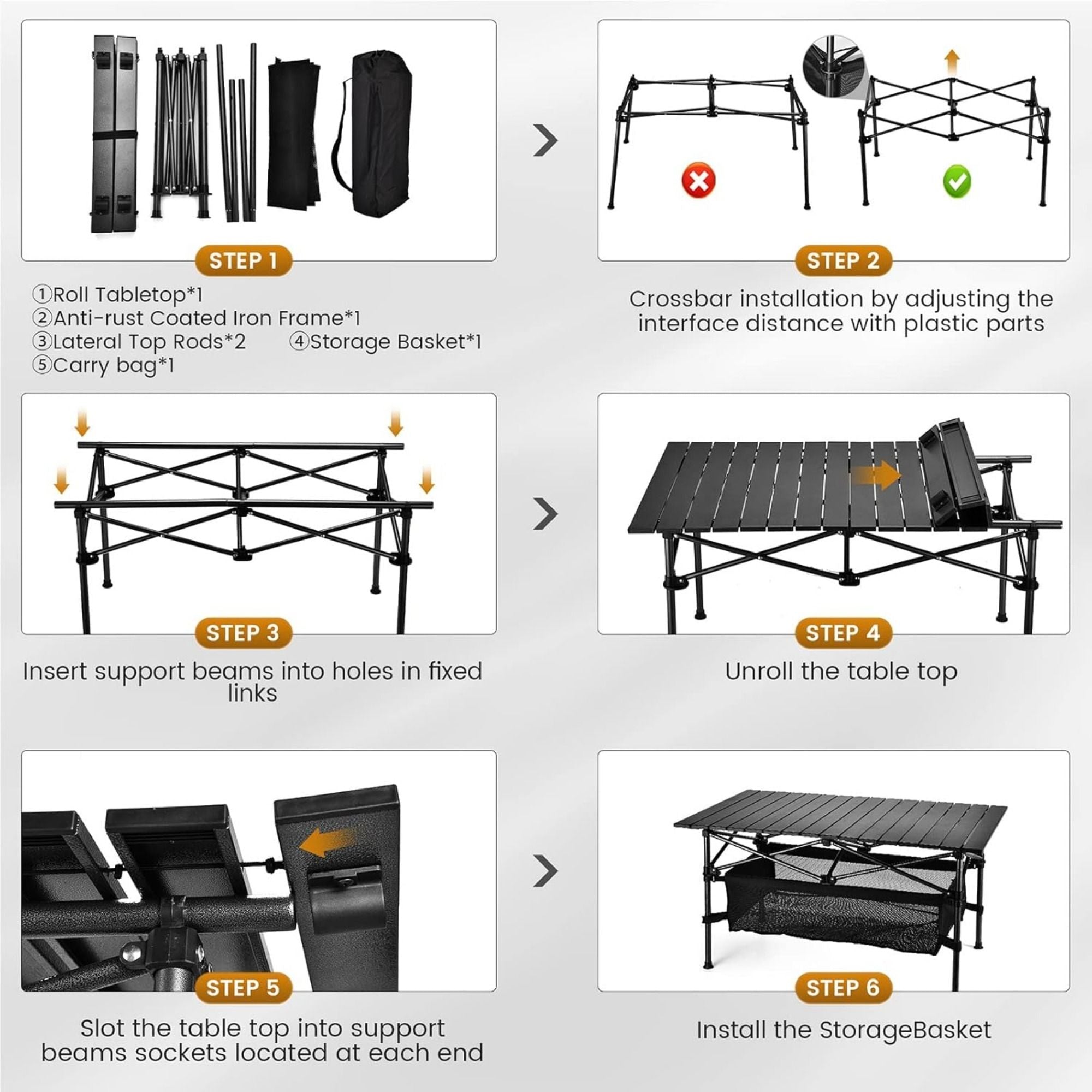 STEP 1

①Roll Tabletop*1
②Anti-rust Coated Iron Frame*1
③Lateral Top Rods*2 ④Storage Basket*1
⑤Carry bag*1

STEP 2

Crossbar installation by adjusting the interface distance with plastic parts

STEP 3

Insert support beams into holes in fixed links

STEP 4

Unroll the table top

STEP 5

Slot the table top into support beams sockets located at each end

STEP 6

Install the StorageBasket