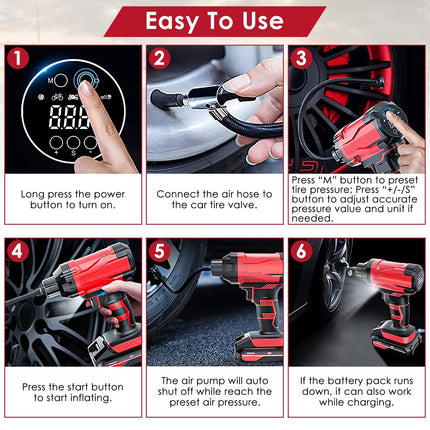 Easy To Use

1

M

8.8.8

+ S -

Long press the power button to turn on.

2

Connect the air hose to the car tire valve.

3

Press "M" button to preset tire pressure; Press "+/-/S" button to adjust accurate pressure value and unit if needed.

4

Press the start button to start inflating.

5

The air pump will auto shut off while reach the preset air pressure.

6

If the battery pack runs down, it can also work while charging.