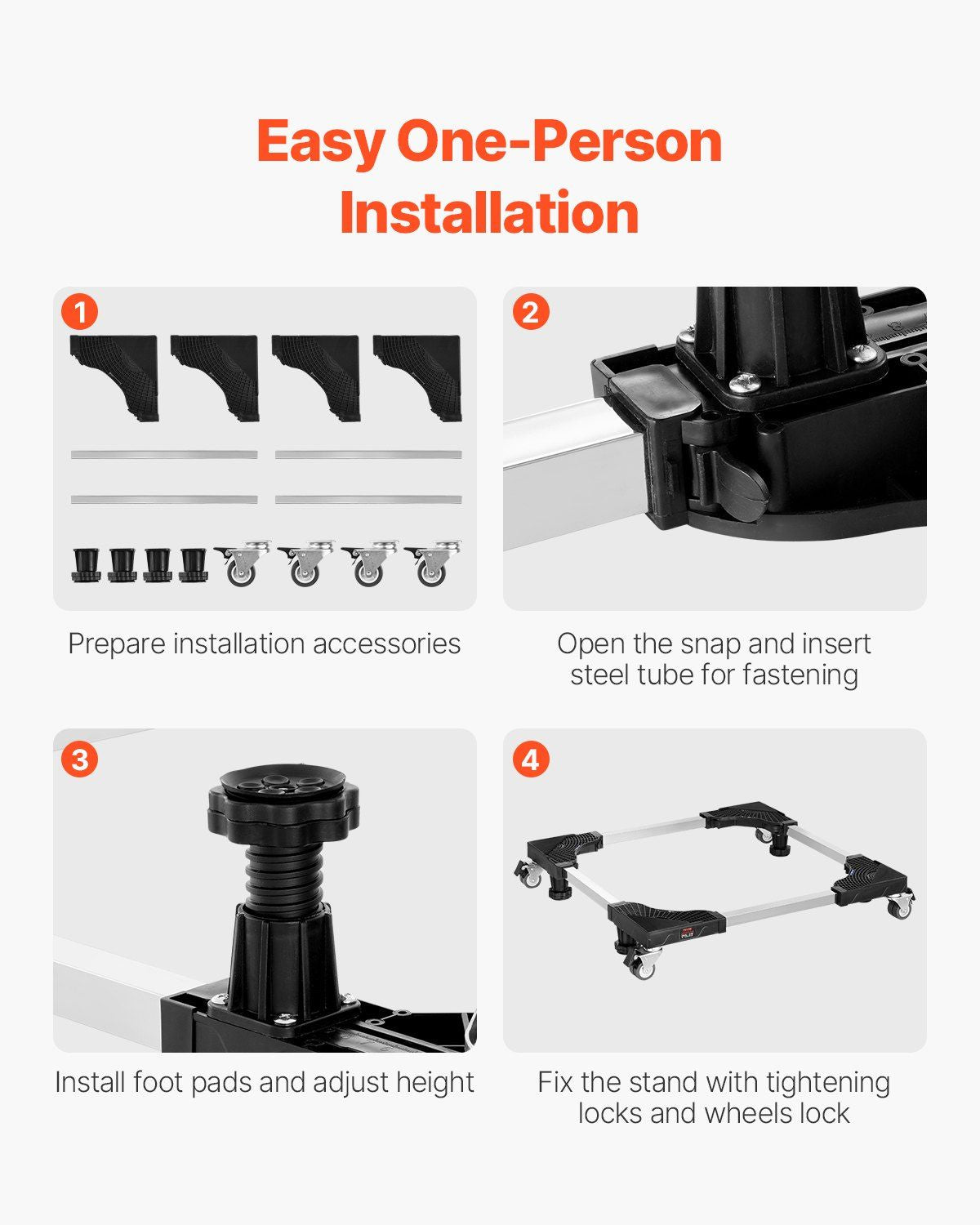 Easy One-Person Installation

1

Prepare installation accessories

2

Open the snap and insert steel tube for fastening

3

Install foot pads and adjust height

4

Fix the stand with tightening locks and wheels lock