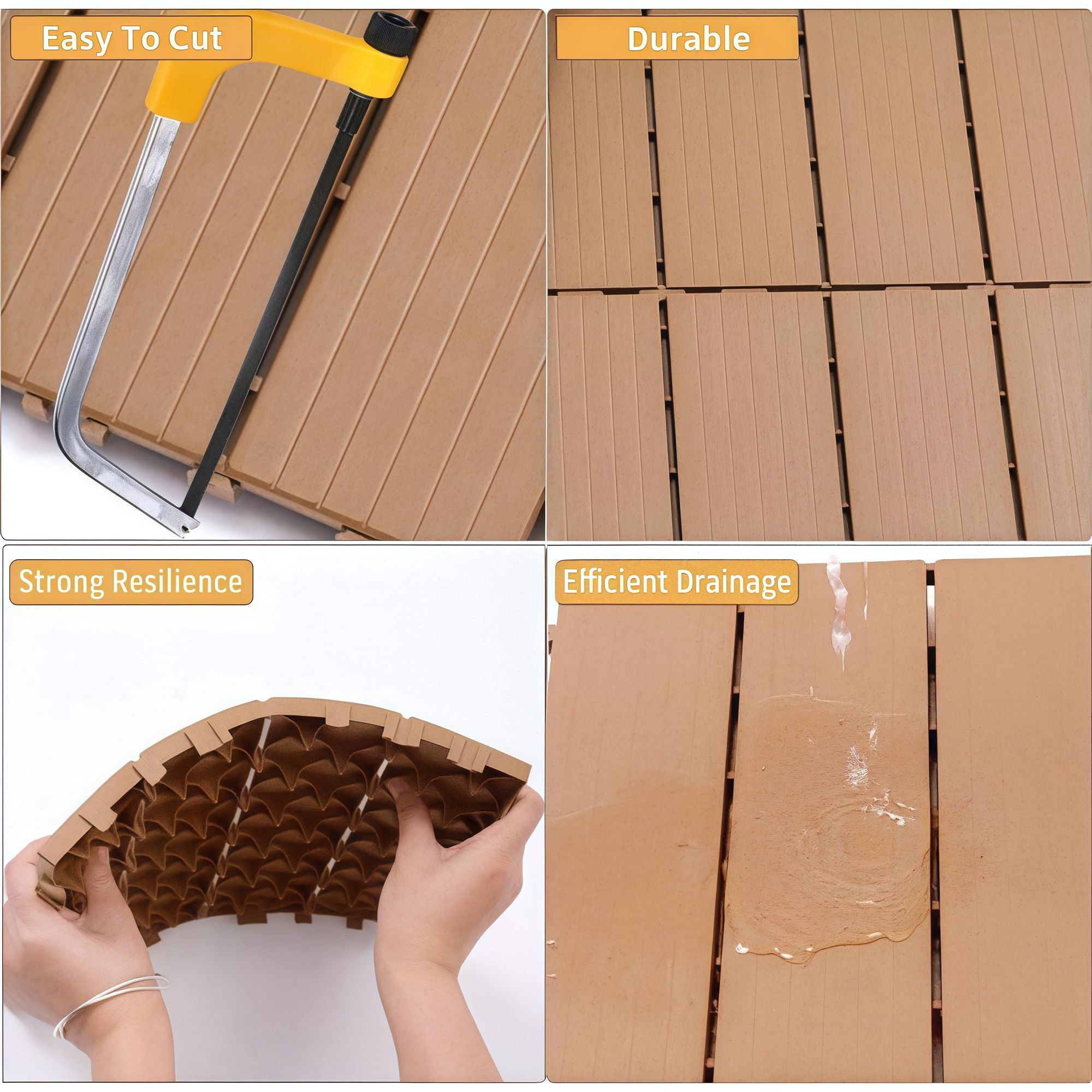 Easy To Cut

Durable

Strong Resilience

Efficient Drainage