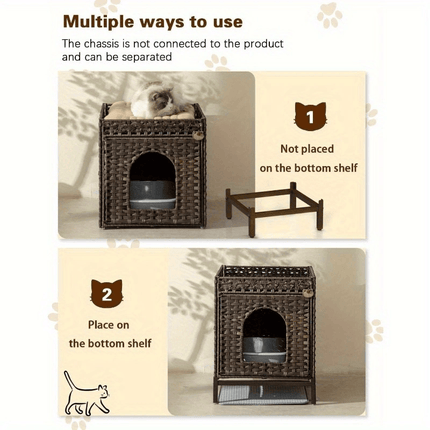 Multiple ways to use

The chassis is not connected to the product and can be separated

1

Not placed on the bottom shelf

2

Place on the bottom shelf