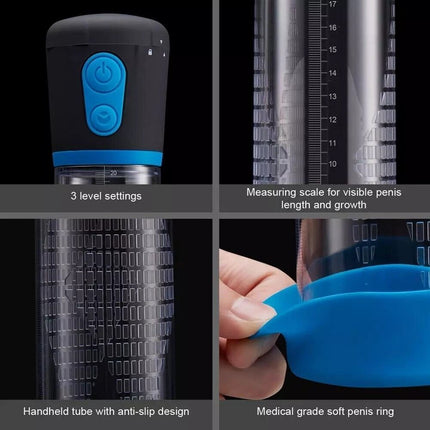 20

3 level settings

17
16
15
14
13
12
11
10

Measuring scale for visible penis length and growth

Handheld tube with anti-slip design

Medical grade soft penis ring