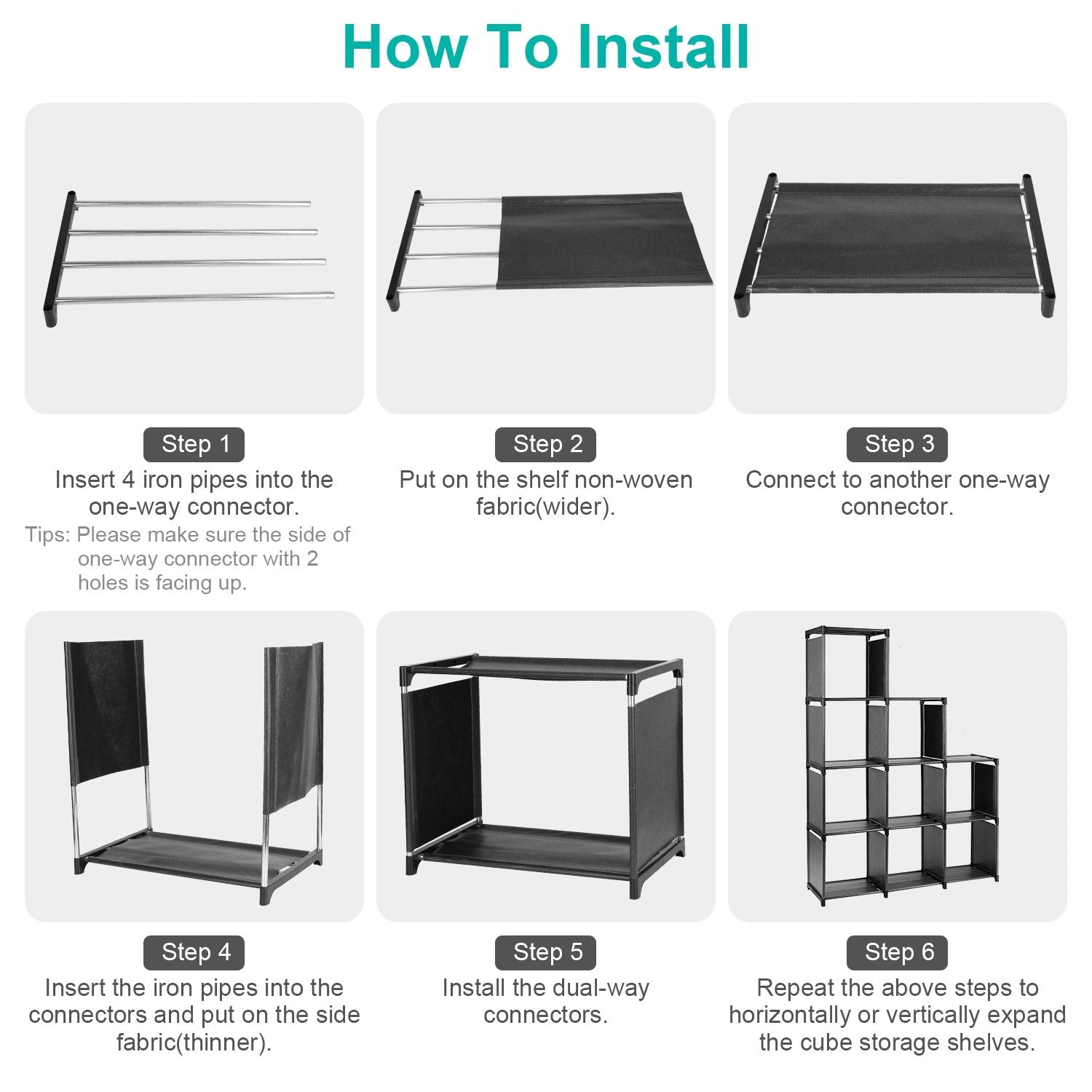 How To Install

Step 1
Insert 4 iron pipes into the one-way connector.
Tips: Please make sure the side of one-way connector with 2 holes is facing up.

Step 2
Put on the shelf non-woven fabric(wider).

Step 3
Connect to another one-way connector.

Step 4
Insert the iron pipes into the connectors and put on the side fabric(thinner).

Step 5
Install the dual-way connectors.

Step 6
Repeat the above steps to horizontally or vertically expand the cube storage shelves.