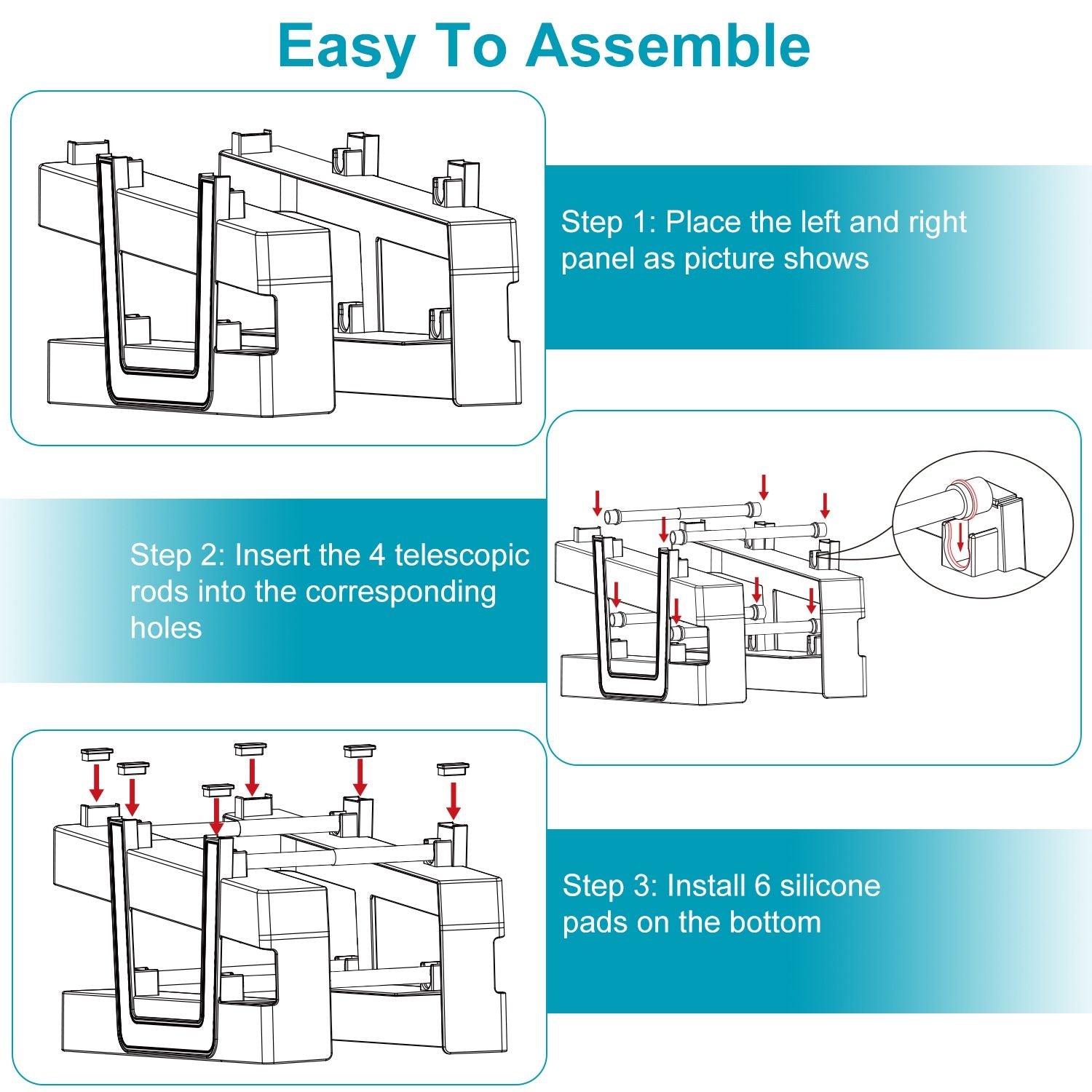 Easy To Assemble

Step 1: Place the left and right panel as picture shows

Step 2: Insert the 4 telescopic rods into the corresponding holes

Step 3: Install 6 silicone pads on the bottom