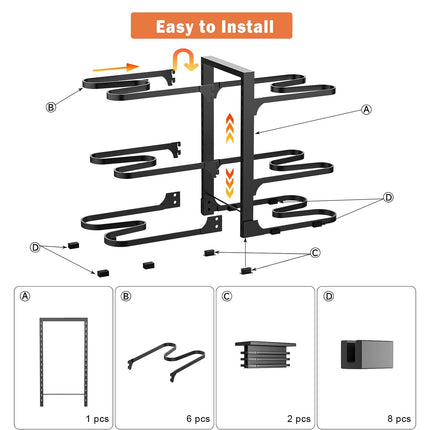 Easy to Install

B

A

D

D

C

A

1 pcs

B

6 pcs

C

2 pcs

D

8 pcs