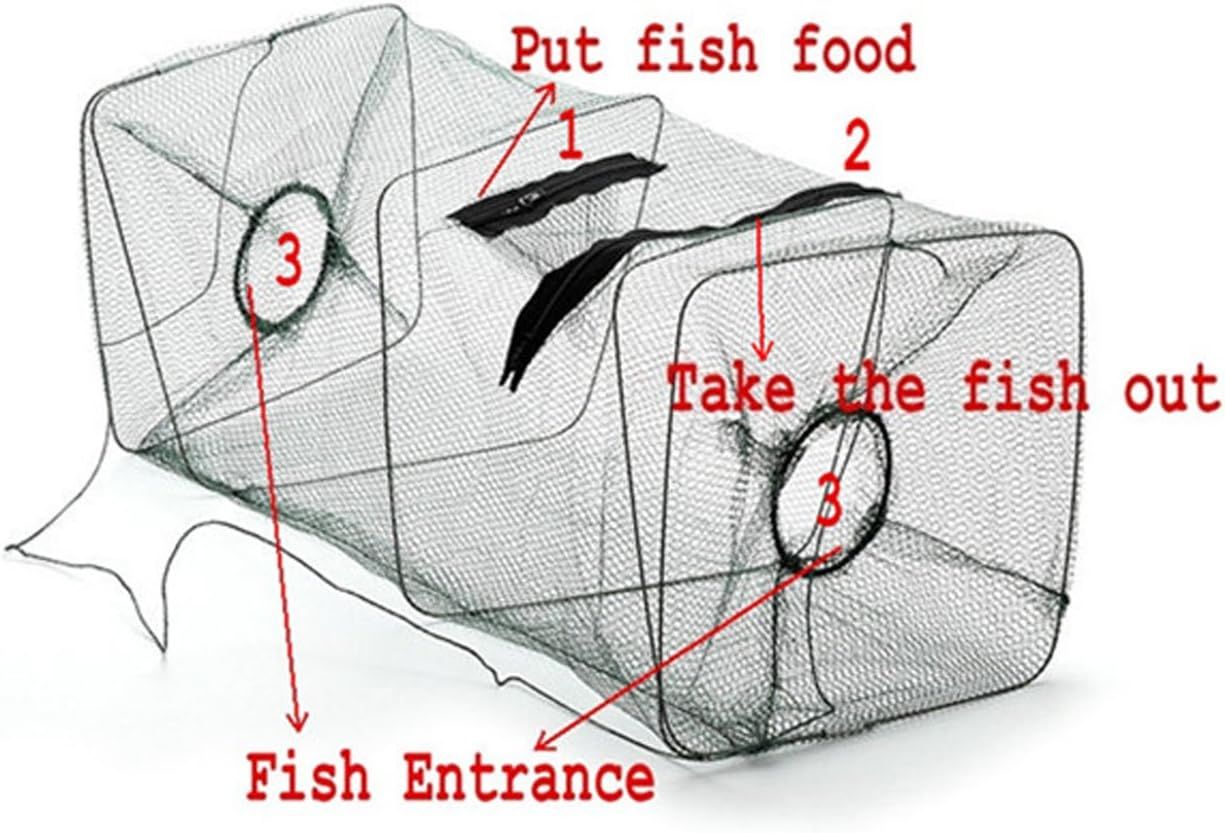 Put fish food
1
2
3
Take the fish out
3
Fish Entrance