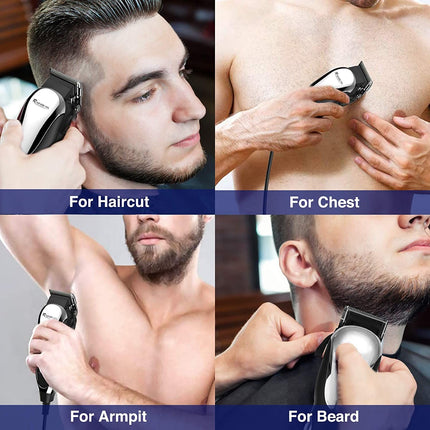 For Haircut

For Chest

For Armpit

For Beard