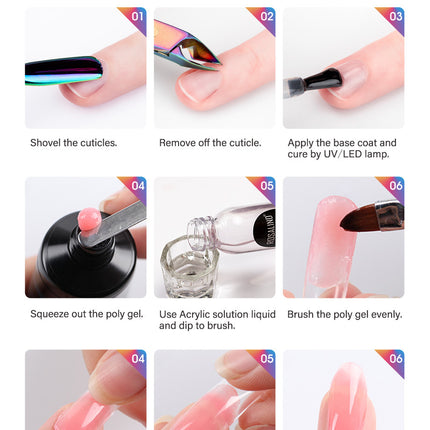 01

Shovel the cuticles.

02

Remove off the cuticle.

03

Apply the base coat and cure by UV/LED lamp.

04

Squeeze out the poly gel.

05

ROSALIND

Use Acrylic solution liquid and dip to brush.

06

Brush the poly gel evenly.

04

05

06