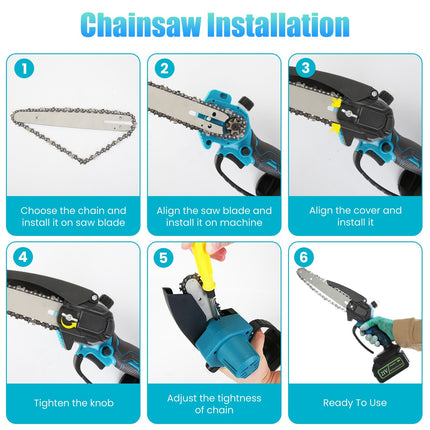 Chainsaw Installation

1

Choose the chain and install it on saw blade

2

Align the saw blade and install it on machine

3

Align the cover and install it

4

Tighten the knob

5

Adjust the tightness of chain

6

Ready To Use