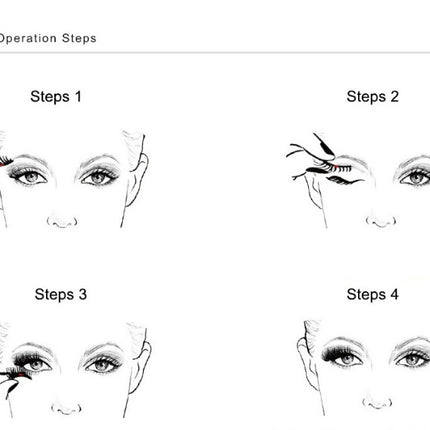 Operation Steps

Steps 1

Steps 2

Steps 3

Steps 4