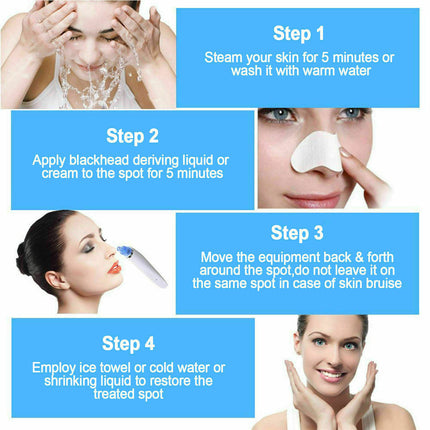 Step 1
Steam your skin for 5 minutes or wash it with warm water

Step 2
Apply blackhead deriving liquid or cream to the spot for 5 minutes

Step 3
Move the equipment back & forth around the spot,do not leave it on the same spot in case of skin bruise

Step 4
Employ ice towel or cold water or shrinking liquid to restore the treated spot