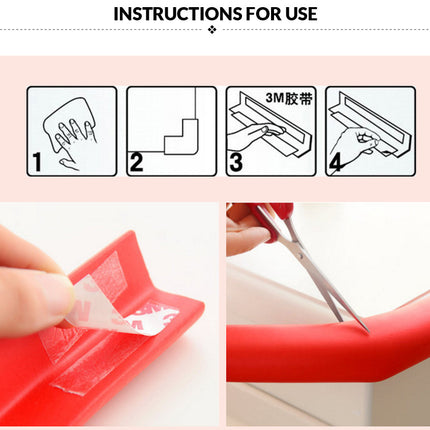 INSTRUCTIONS FOR USE

1

2

3M胶带

3

4