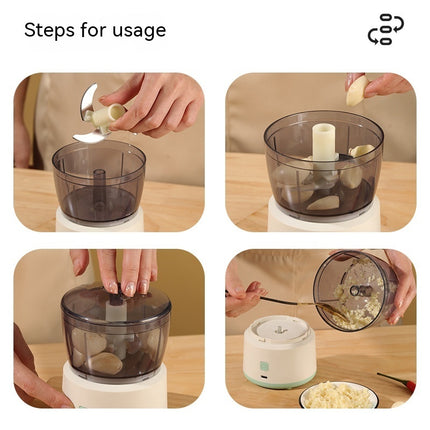 Steps for usage