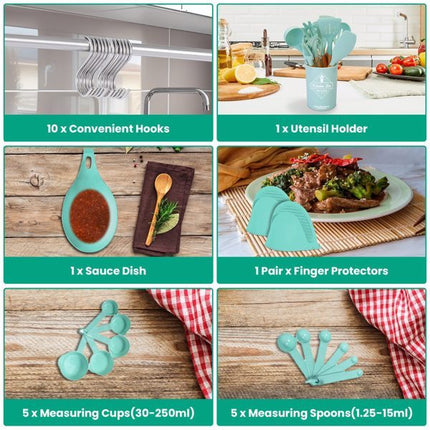 10 x Convenient Hooks

1 x Utensil Holder

1 x Sauce Dish

1 Pair x Finger Protectors

5 x Measuring Cups(30-250ml)

5 x Measuring Spoons(1.25-15ml)